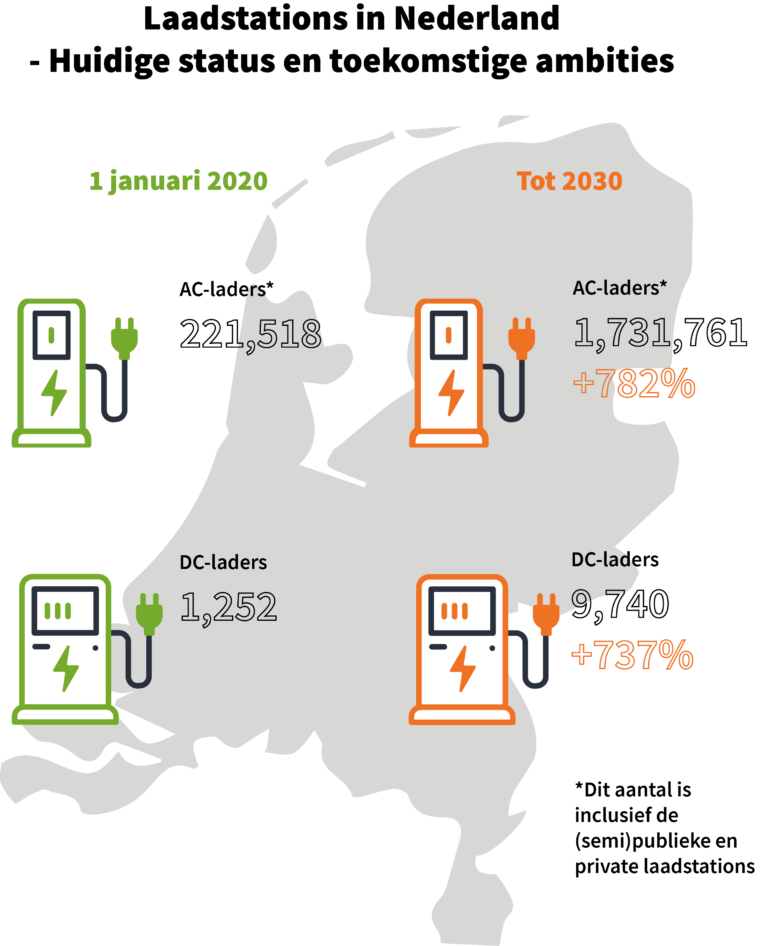 Laadstations in Nederland
- Huidige status en toekomstige ambities

1 januari 2020

AC-laders*
221,518

DC-laders
1,252

Tot 2030

AC-laders*
1,731,761
+782%

DC-laders
9,740
+737%

*Dit aantal is inclusief de (semi)publieke en private laadstations